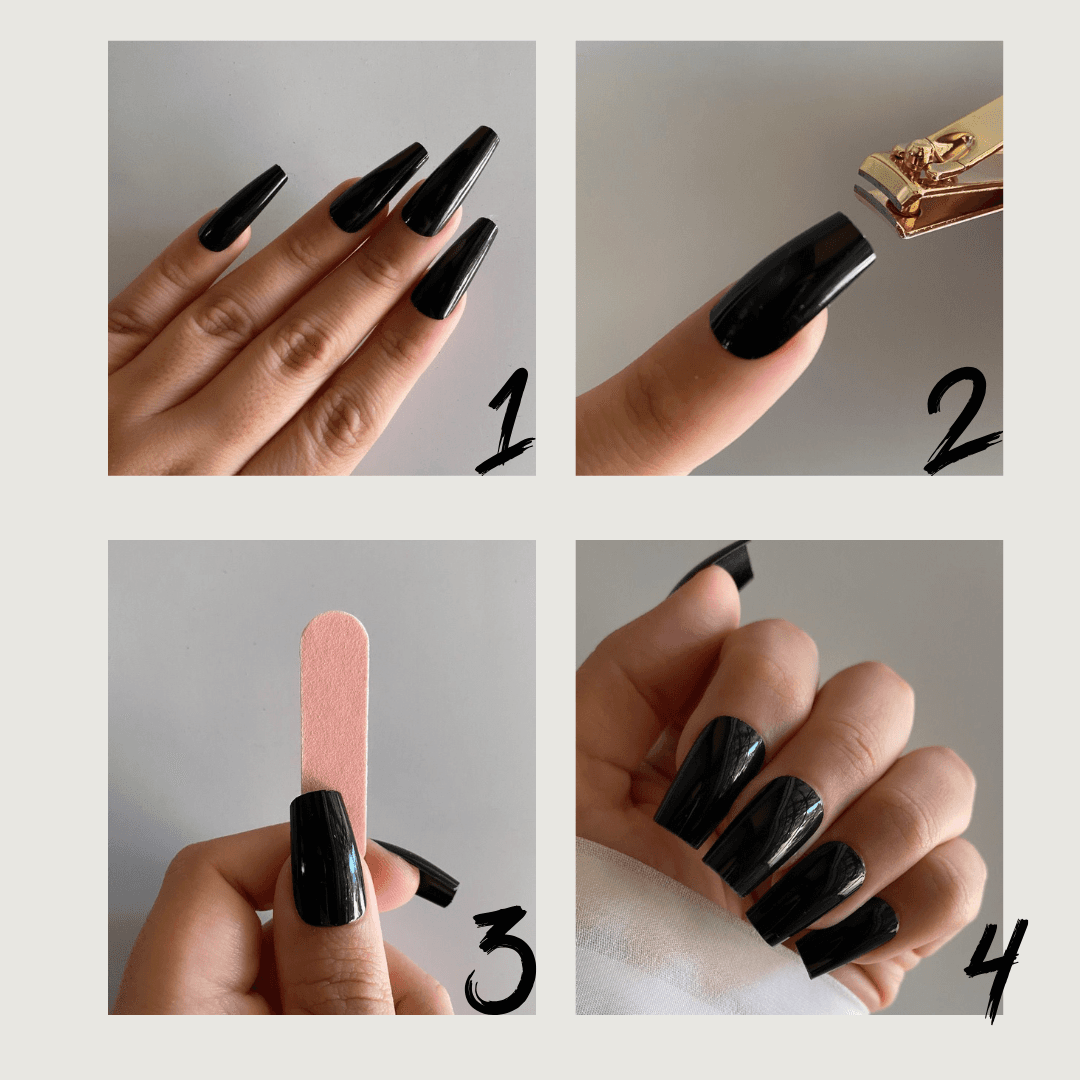 1

2

3

4